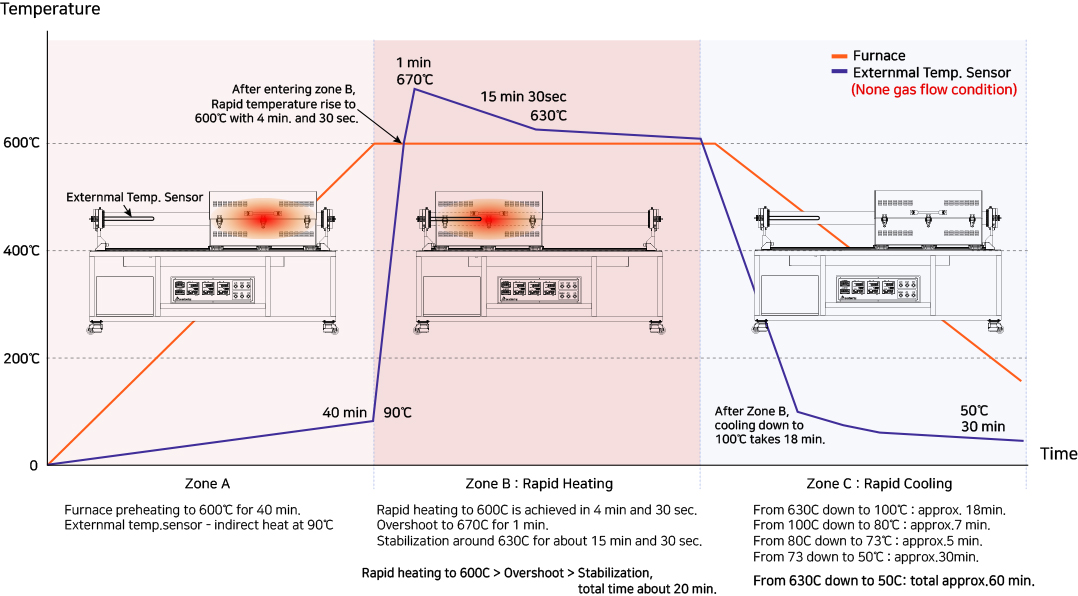 Temperature

600℃

400℃

200℃

0

Time

Furnace
Externmal Temp. Sensor
(None gas flow condition)

After entering zone B, Rapid temperature rise to 600℃ with 4 min. and 30 sec.

1 min
670℃

15 min 30sec
630℃

Externmal Temp. Sensor

40 min 90℃

After Zone B, cooling down to 100℃ takes 18 min.

50℃
30 min

Zone A

Furnace preheating to 600℃ for 40 min.
External temp.sensor - indirect heat at 90℃

Zone B : Rapid Heating

Rapid heating to 600C is achieved in 4 min and 30 sec.
Overshoot to 670C for 1 min.
Stabilization around 630C for about 15 min and 30 sec.

Rapid heating to 600C > Overshoot > Stabilization, total time about 20 min.

Zone C : Rapid Cooling

From 630C down to 100℃ : approx. 18min.
From 100C down to 80℃ : approx.7 min.
From 80C down to 73℃ : approx.5 min.
From 73 down to 50℃ : approx.30min.

From 630C down to 50C: total approx.60 min.